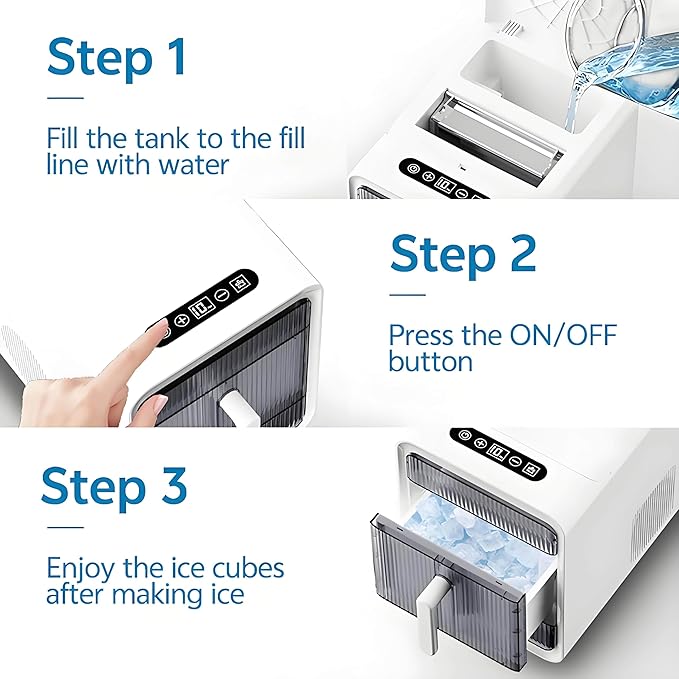 Step 1

Fill the tank to the fill line with water

Step 2

Press the ON/OFF button

Step 3

Enjoy the ice cubes after making ice