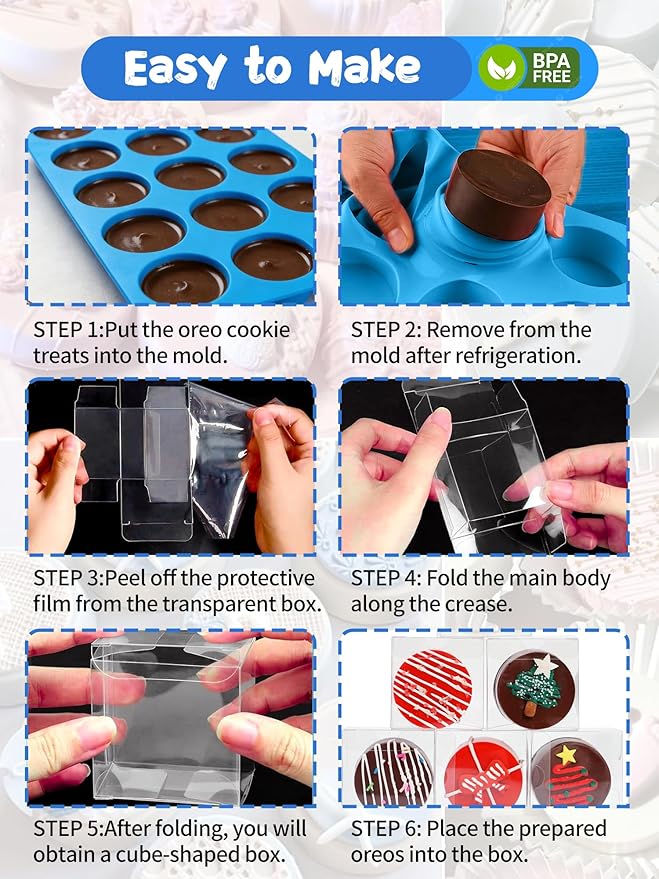 Easy to Make

BPA FREE

STEP 1:Put the oreo cookie treats into the mold.

STEP 2: Remove from the mold after refrigeration.

STEP 3:Peel off the protective film from the transparent box.

STEP 4: Fold the main body along the crease.

STEP 5:After folding, you will obtain a cube-shaped box.

STEP 6: Place the prepared oreos into the box.