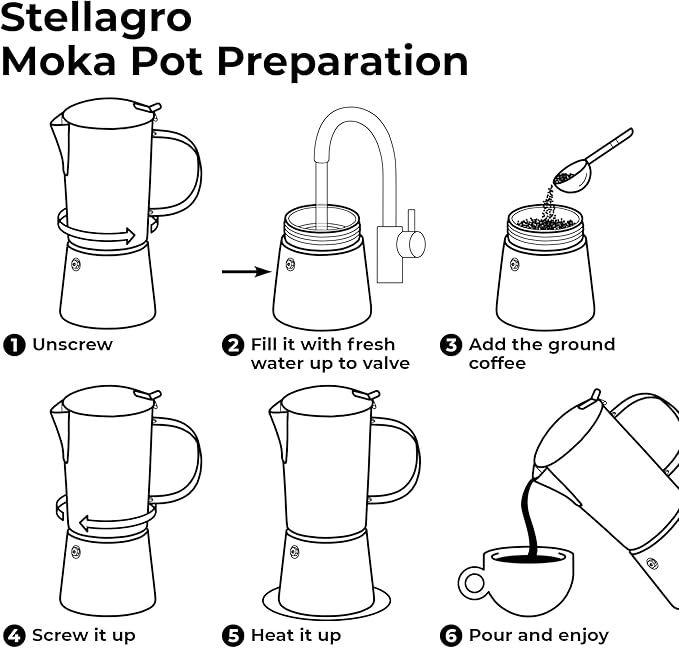 Stellagro
Moka Pot Preparation

1 Unscrew

2 Fill it with fresh water up to valve

3 Add the ground coffee

4 Screw it up

5 Heat it up

6 Pour and enjoy