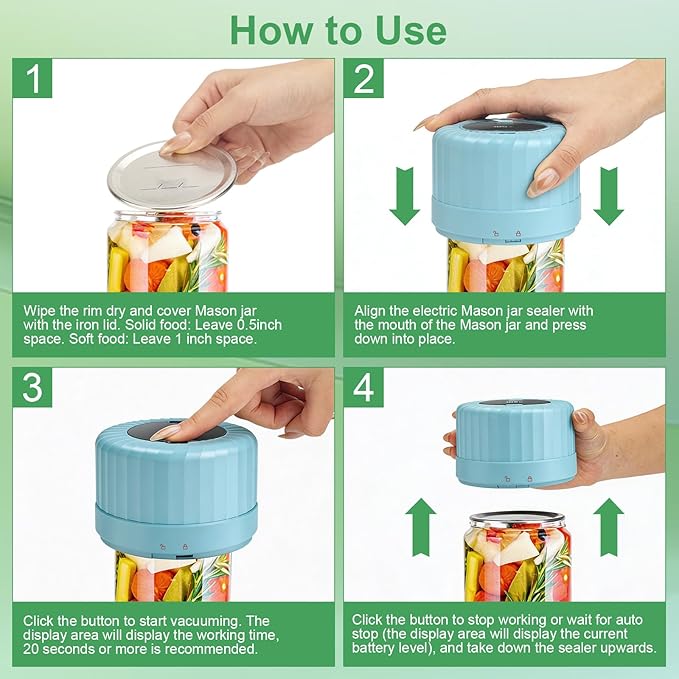 How to Use

1

Wipe the rim dry and cover Mason jar with the iron lid. Solid food: Leave 0.5inch space. Soft food: Leave 1 inch space.

2

Align the electric Mason jar sealer with the mouth of the Mason jar and press down into place.

3

Click the button to start vacuuming. The display area will display the working time, 20 seconds or more is recommended.

4

Click the button to stop working or wait for auto stop (the display area will display the current battery level), and take down the sealer upwards.