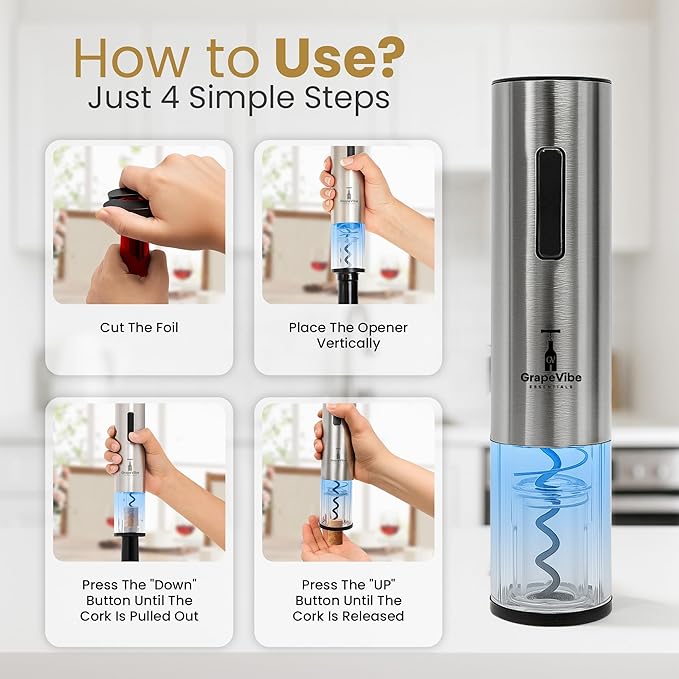 How to Use?
Just 4 Simple Steps

Cut The Foil

Place The Opener Vertically

Press The "Down" Button Until The Cork Is Pulled Out

Press The "UP" Button Until The Cork Is Released

GV
GrapeVibe
ESSENTIALS