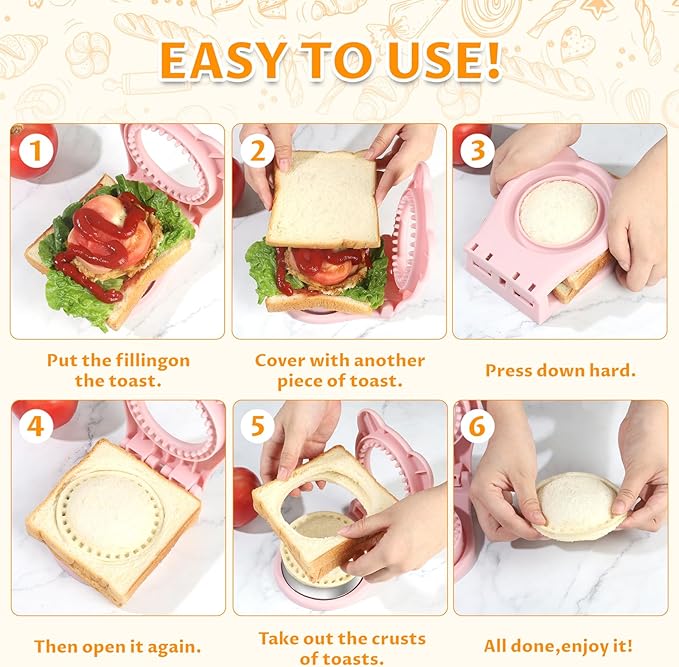 EASY TO USE!

1

Put the fillingon the toast.

2

Cover with another piece of toast.

3

Press down hard.

4

Then open it again.

5

Take out the crusts of toasts.

6

All done,enjoy it!