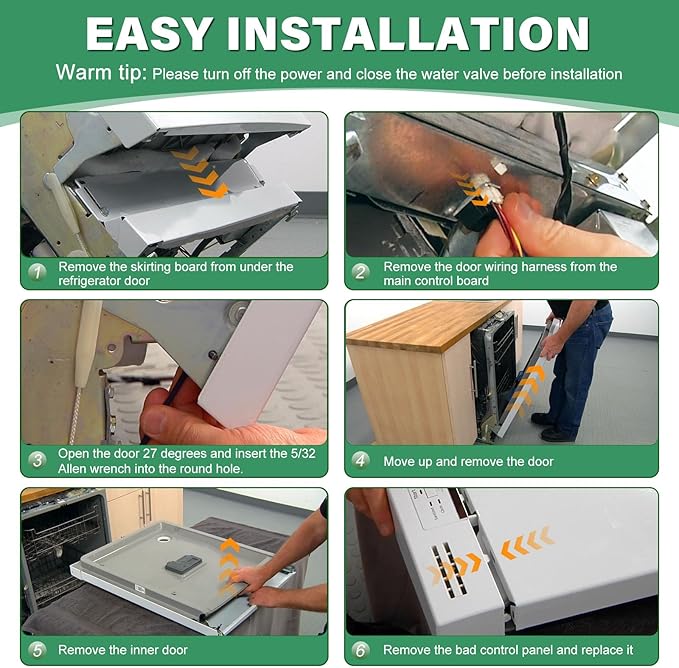 EASY INSTALLATION

Warm tip: Please turn off the power and close the water valve before installation

1 Remove the skirting board from under the refrigerator door

2 Remove the door wiring harness from the main control board

3 Open the door 27 degrees and insert the 5/32 Allen wrench into the round hole.

4 Move up and remove the door

5 Remove the inner door

6 Remove the bad control panel and replace it