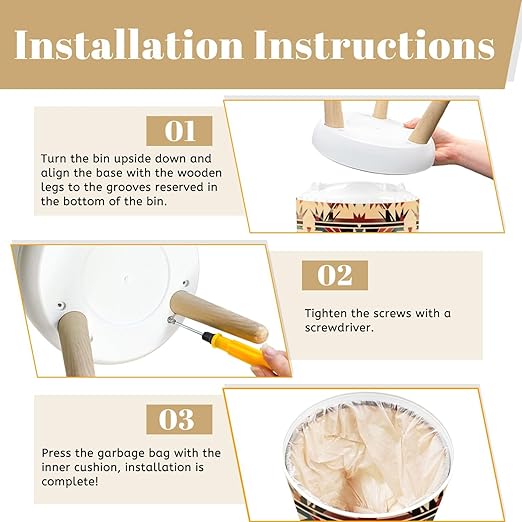 Installation Instructions

01

Turn the bin upside down and align the base with the wooden legs to the grooves reserved in the bottom of the bin.

02

Tighten the screws with a screwdriver.

03

Press the garbage bag with the inner cushion, installation is complete!