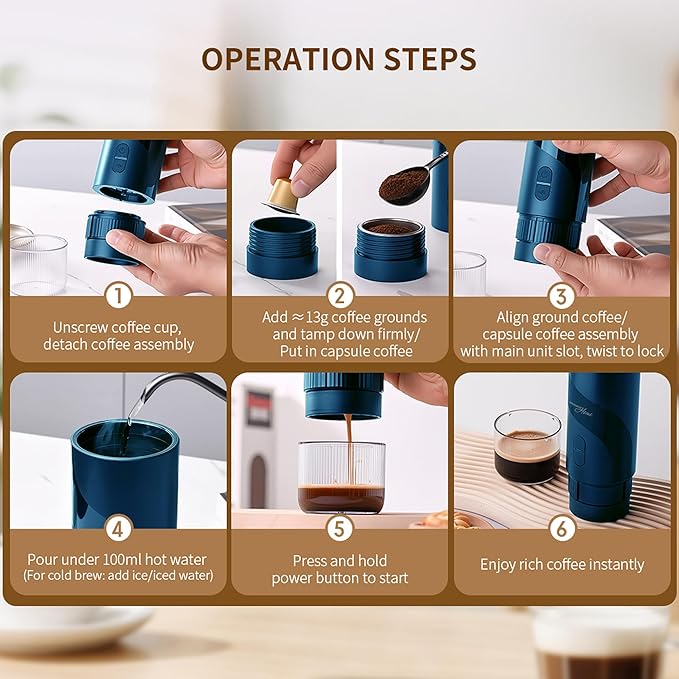 OPERATION STEPS

1
Unscrew coffee cup, detach coffee assembly

2
Add ≈13g coffee grounds and tamp down firmly/ Put in capsule coffee

3
Align ground coffee/ capsule coffee assembly with main unit slot, twist to lock

4
Pour under 100ml hot water
(For cold brew: add ice/iced water)

5
Press and hold power button to start

6
Enjoy rich coffee instantly