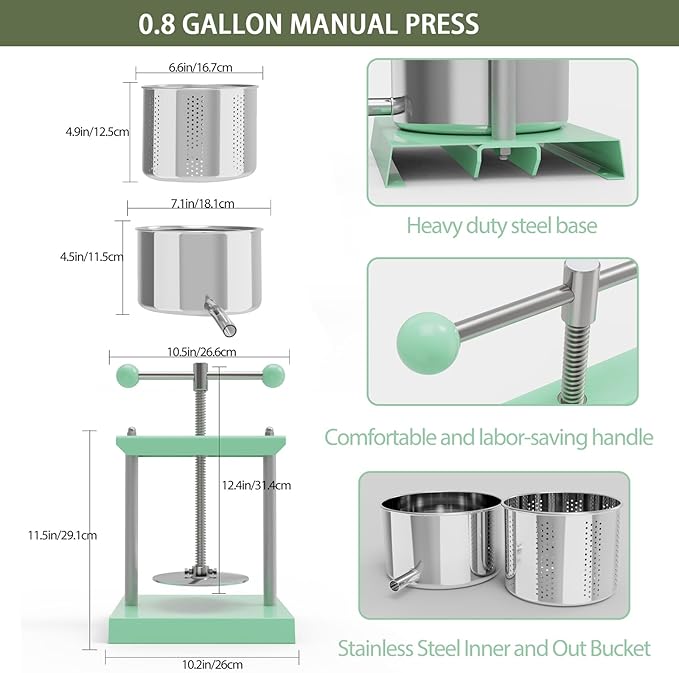 0.8 GALLON MANUAL PRESS

6.6in/16.7cm

4.9in/12.5cm

7.1in/18.1cm

4.5in/11.5cm

10.5in/26.6cm

12.4in/31.4cm

11.5in/29.1cm

10.2in/26cm

Heavy duty steel base

Comfortable and labor-saving handle

Stainless Steel Inner and Out Bucket