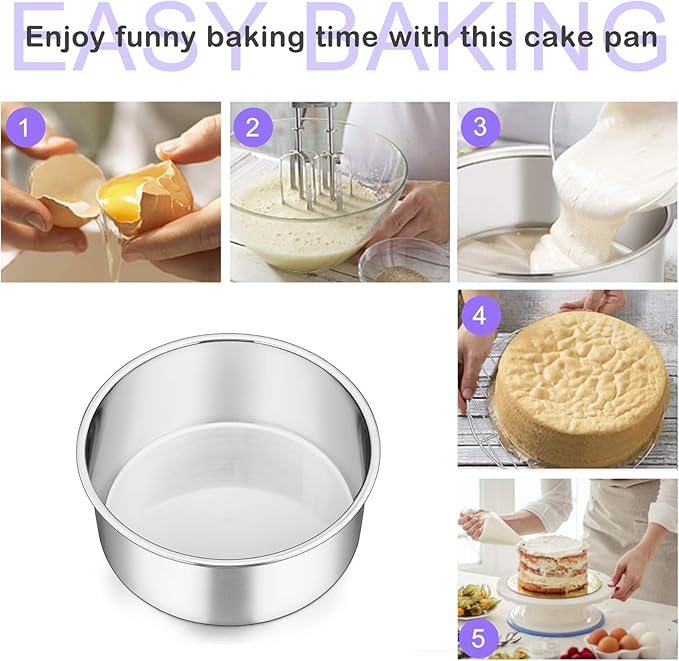 EASY BAKING
Enjoy funny baking time with this cake pan

1

2

3

4

5