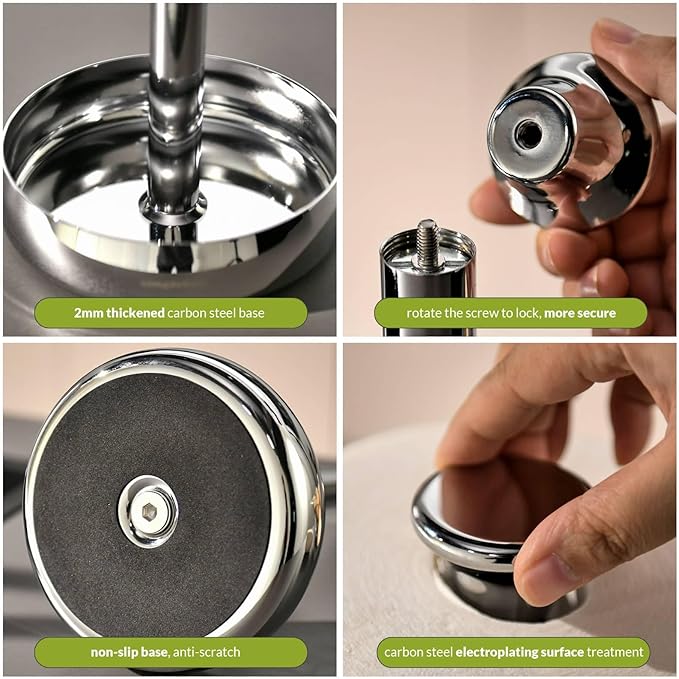 2mm thickened carbon steel base

rotate the screw to lock, more secure

non-slip base, anti-scratch

carbon steel electroplating surface treatment