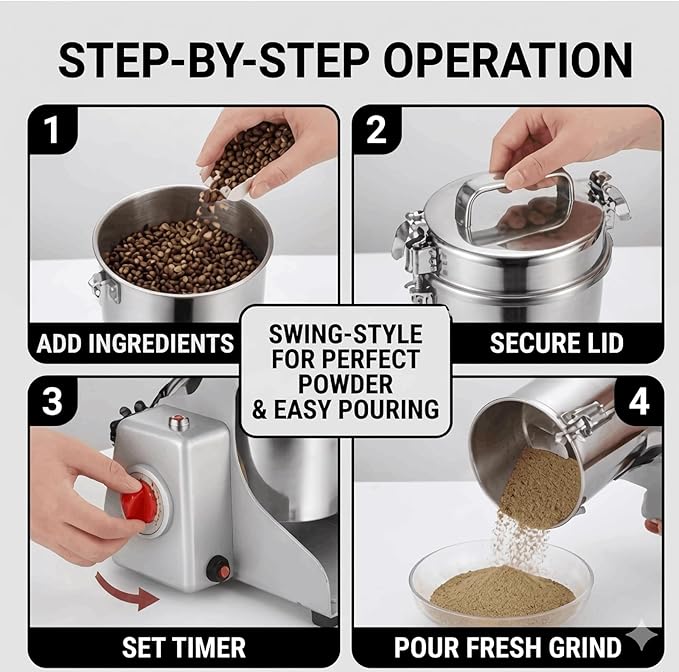 STEP-BY-STEP OPERATION

1

ADD INGREDIENTS

2

SECURE LID

SWING-STYLE FOR PERFECT POWDER & EASY POURING

3

SET TIMER

4

POUR FRESH GRIND