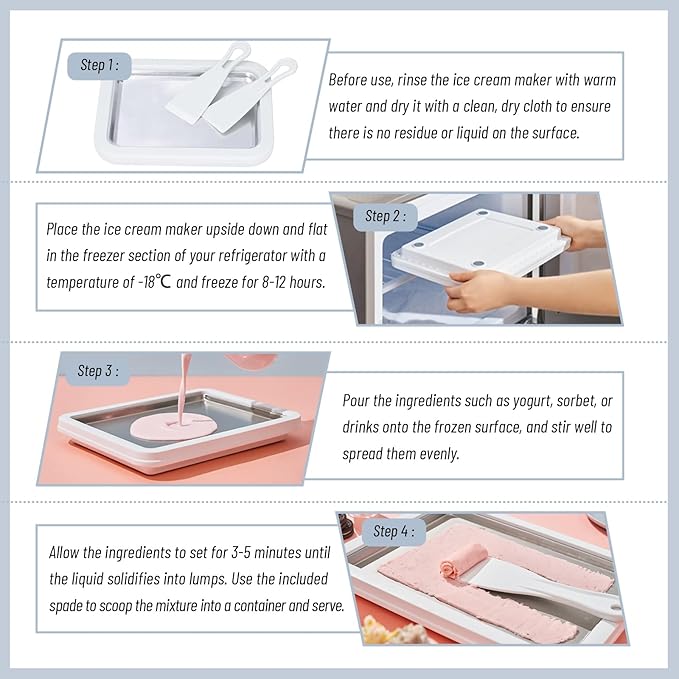 Step 1 :

Before use, rinse the ice cream maker with warm water and dry it with a clean, dry cloth to ensure there is no residue or liquid on the surface.

Step 2 :

Place the ice cream maker upside down and flat in the freezer section of your refrigerator with a temperature of -18℃ and freeze for 8-12 hours.

Step 3 :

Pour the ingredients such as yogurt, sorbet, or drinks onto the frozen surface, and stir well to spread them evenly.

Step 4 :

Allow the ingredients to set for 3-5 minutes until the liquid solidifies into lumps. Use the included spade to scoop the mixture into a container and serve.