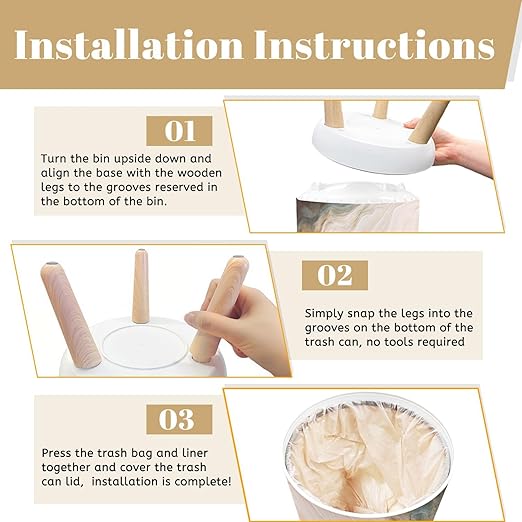 Installation Instructions

01

Turn the bin upside down and align the base with the wooden legs to the grooves reserved in the bottom of the bin.

02

Simply snap the legs into the grooves on the bottom of the trash can, no tools required

03

Press the trash bag and liner together and cover the trash can lid,  installation is complete!