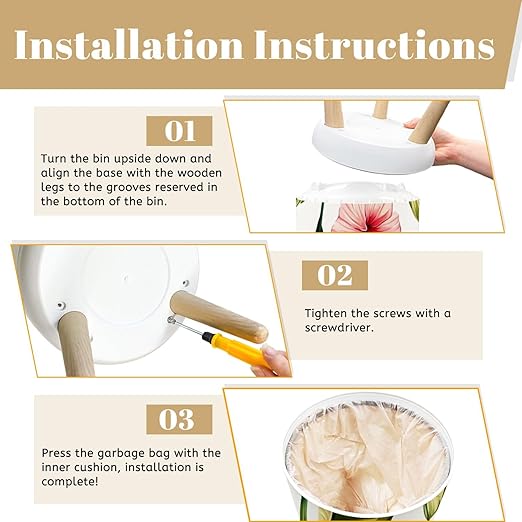 Installation Instructions

01

Turn the bin upside down and align the base with the wooden legs to the grooves reserved in the bottom of the bin.

02

Tighten the screws with a screwdriver.

03

Press the garbage bag with the inner cushion, installation is complete!