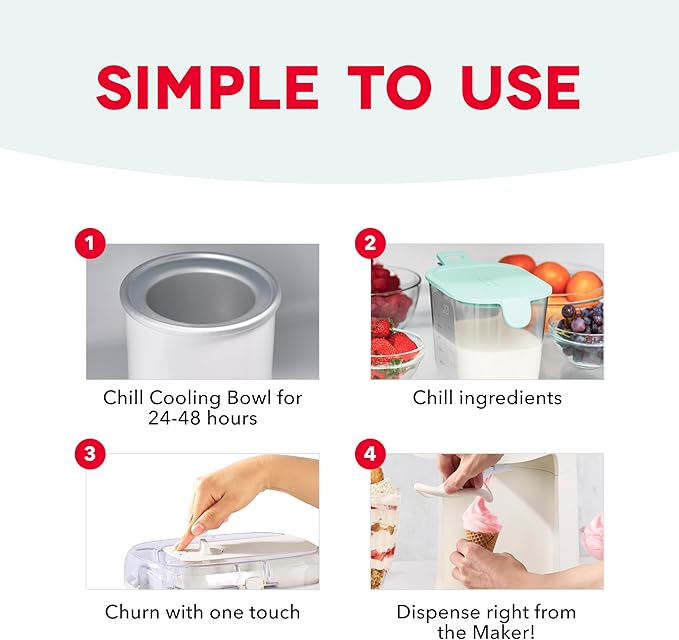 SIMPLE TO USE

1

Chill Cooling Bowl for 24-48 hours

2

Chill ingredients

3

Churn with one touch

4

Dispense right from the Maker!