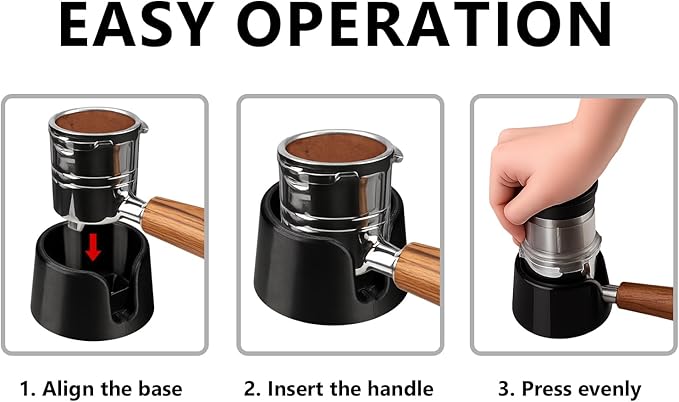 EASY OPERATION

1. Align the base

2. Insert the handle

3. Press evenly