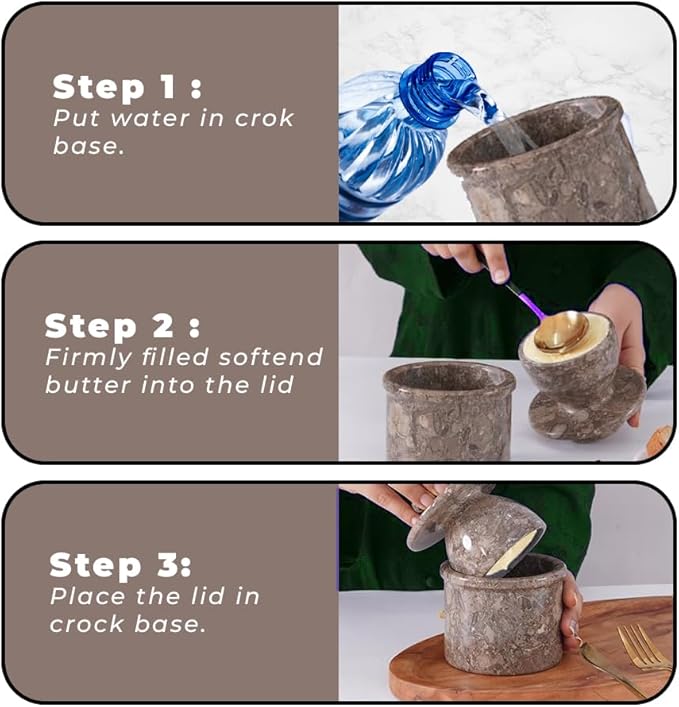 Step 1 :
Put water in crok base.

Step 2 :
Firmly filled softend butter into the lid

Step 3:
Place the lid in crock base.