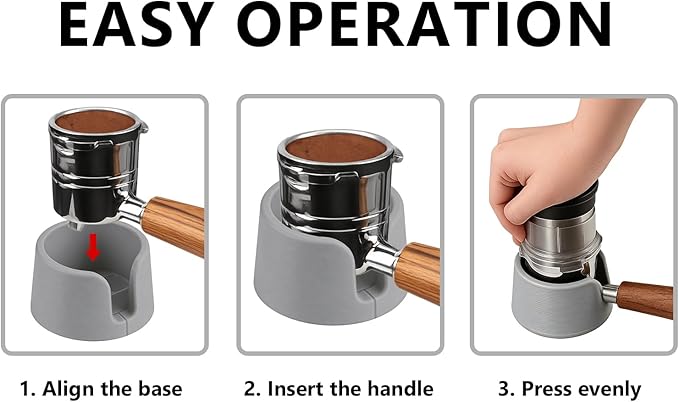 EASY OPERATION

1. Align the base

2. Insert the handle

3. Press evenly